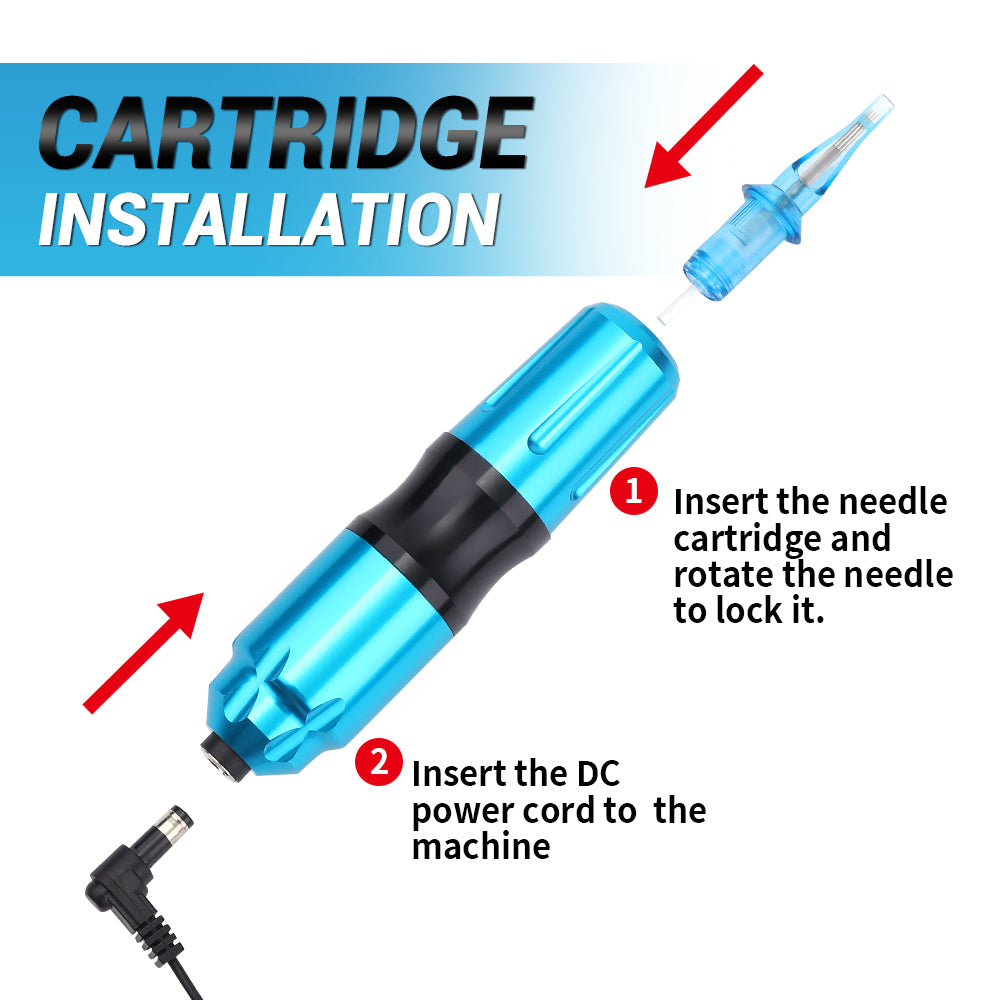 CARTRIDGE
INSTALLATION

1 Insert the needle cartridge and rotate the needle to lock it.

2 Insert the DC power cord to the machine