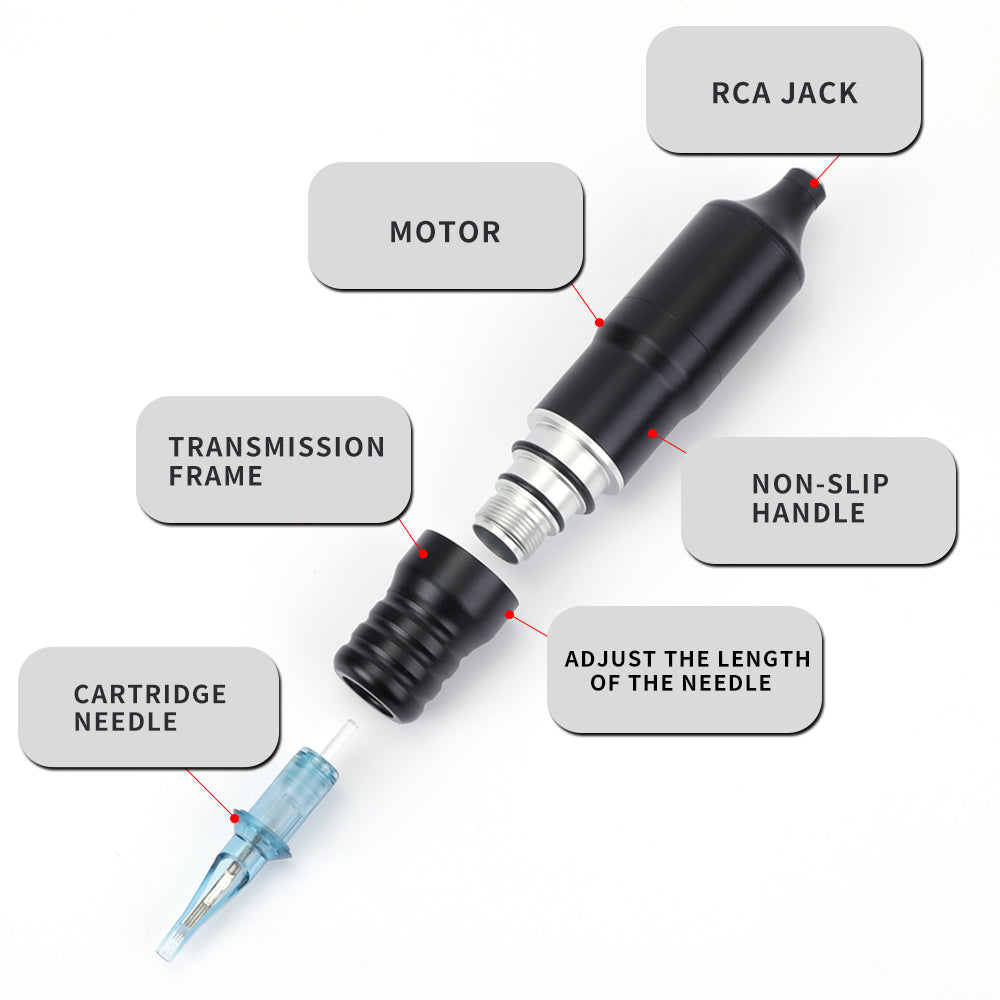 RCA JACK

MOTOR

TRANSMISSION FRAME

NON-SLIP HANDLE

ADJUST THE LENGTH OF THE NEEDLE

CARTRIDGE NEEDLE